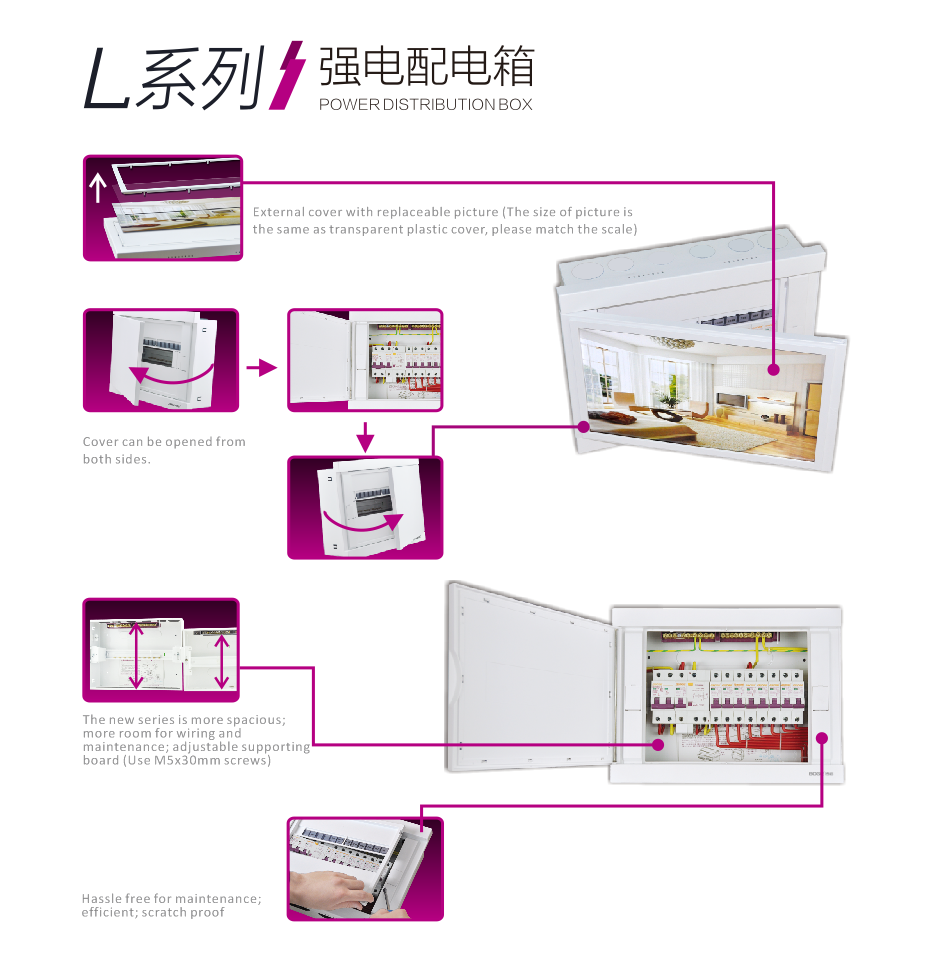 L系列 强电配电箱
POWER DISTRIBUTION BOX

External cover with replaceable picture (The size of picture is the same as transparent plastic cover, please match the scale)

Cover can be opened from both sides.

The new series is more spacious; more room for wiring and maintenance; adjustable supporting board (Use M5x30mm screws)

Hassle free for maintenance; efficient; scratch proof